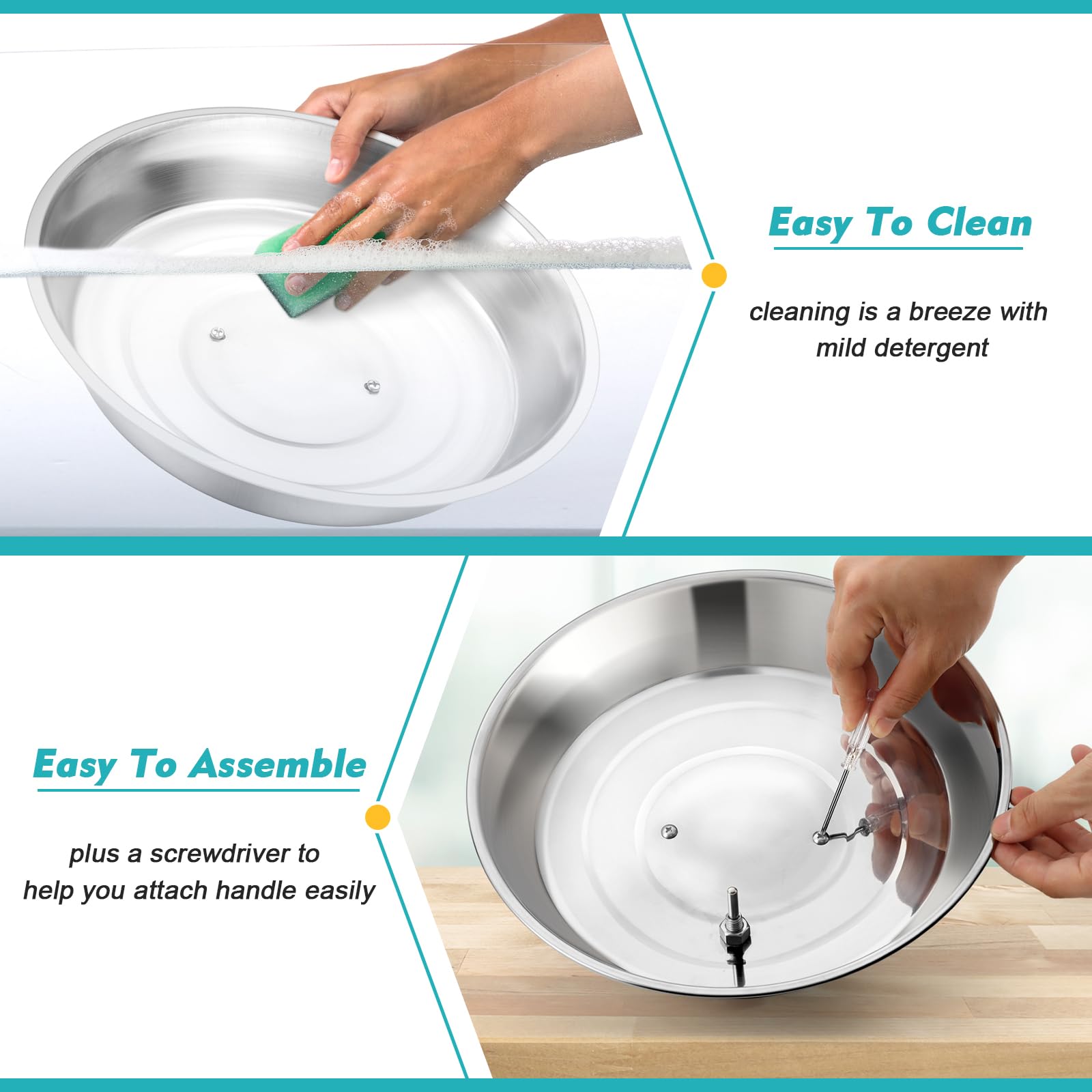 Easy To Clean

cleaning is a breeze with mild detergent

Easy To Assemble

plus a screwdriver to help you attach handle easily